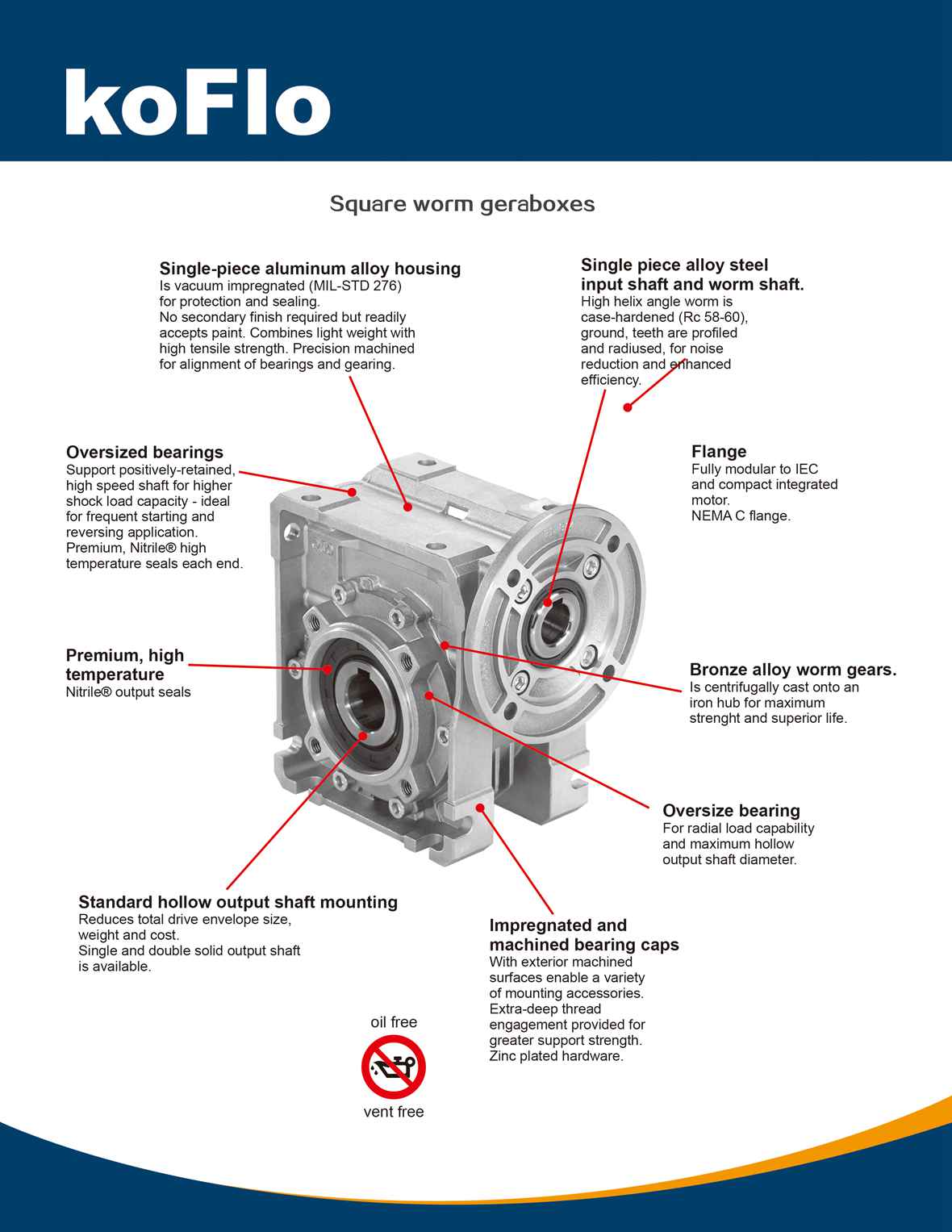 koFlo

Square worm geraboxes

Single-piece aluminum alloy housing
Is vacuum impregnated (MIL-STD 276) for protection and sealing. No secondary finish required but readily accepts paint. Combines light weight with high tensile strength. Precision machined for alignment of bearings and gearing.

Single piece alloy steel input shaft and worm shaft.
High helix angle worm is case-hardened (Rc 58-60), ground, teeth are profiled and radiused, for noise reduction and enhanced efficiency.

Oversized bearings
Support positively-retained, high speed shaft for higher shock load capacity - ideal for frequent starting and reversing application. Premium, Nitrile® high temperature seals each end.

Flange
Fully modular to IEC and compact integrated motor. NEMA C flange.

Premium, high temperature
Nitrile® output seals

Bronze alloy worm gears.
Is centrifugally cast onto an iron hub for maximum strenght and superior life.

Oversize bearing
For radial load capability and maximum hollow output shaft diameter.

Standard hollow output shaft mounting
Reduces total drive envelope size, weight and cost. Single and double solid output shaft is available.

Impregnated and machined bearing caps
With exterior machined surfaces enable a variety of mounting accessories. Extra-deep thread engagement provided for greater support strength. Zinc plated hardware.

oil free

vent free