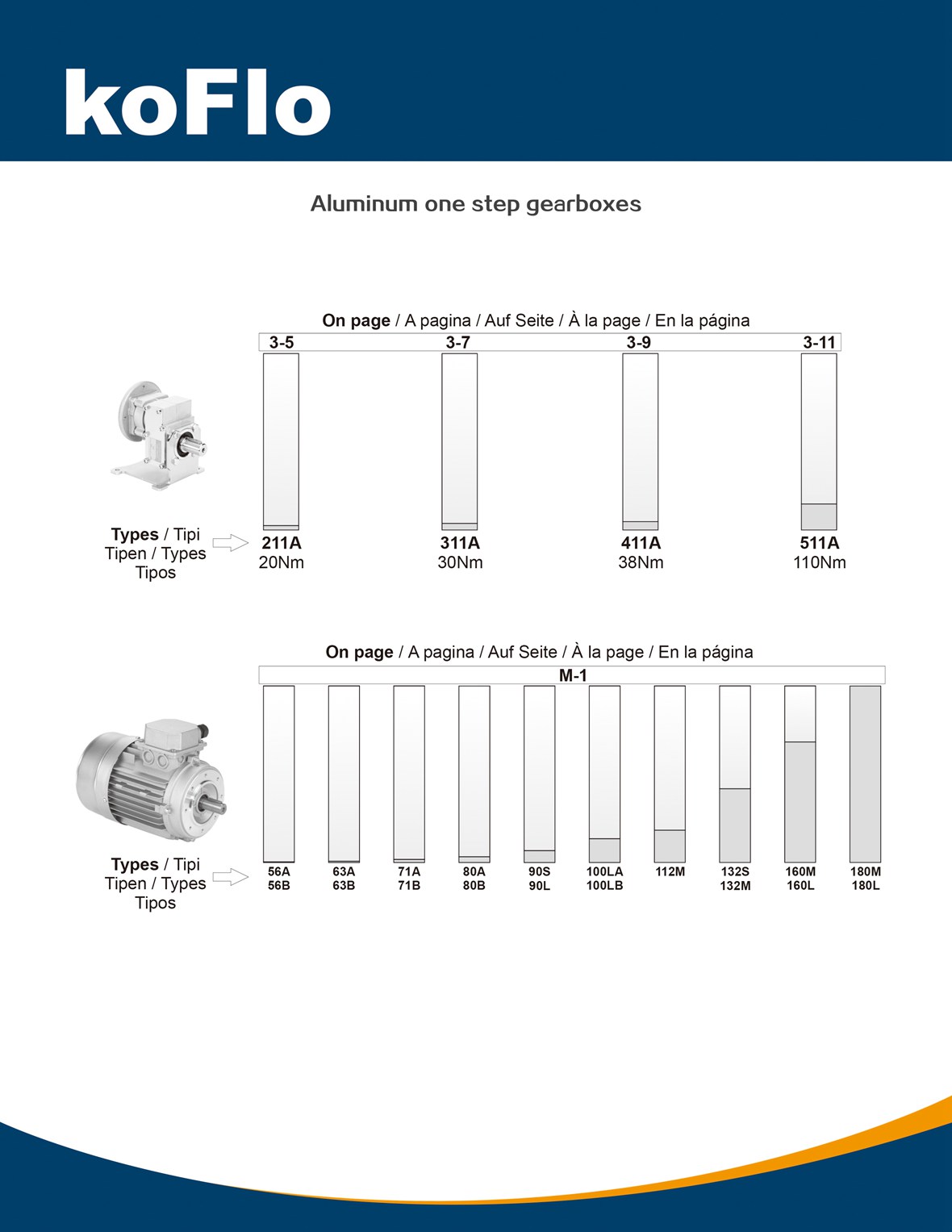 koFlo

Aluminum one step gearboxes

On page / A pagina / Auf Seite / À la page / En la página

3-5 3-7 3-9 3-11

Types / Tipi
Tipen / Types
Tipos

211A
20Nm

311A
30Nm

411A
38Nm

511A
110Nm

On page / A pagina / Auf Seite / À la page / En la página

M-1

Types / Tipi
Tipen / Types
Tipos

56A
56B

63A
63B

71A
71B

80A
80B

90S
90L

100LA
100LB

112M

132S
132M

160M
160L

180M
180L