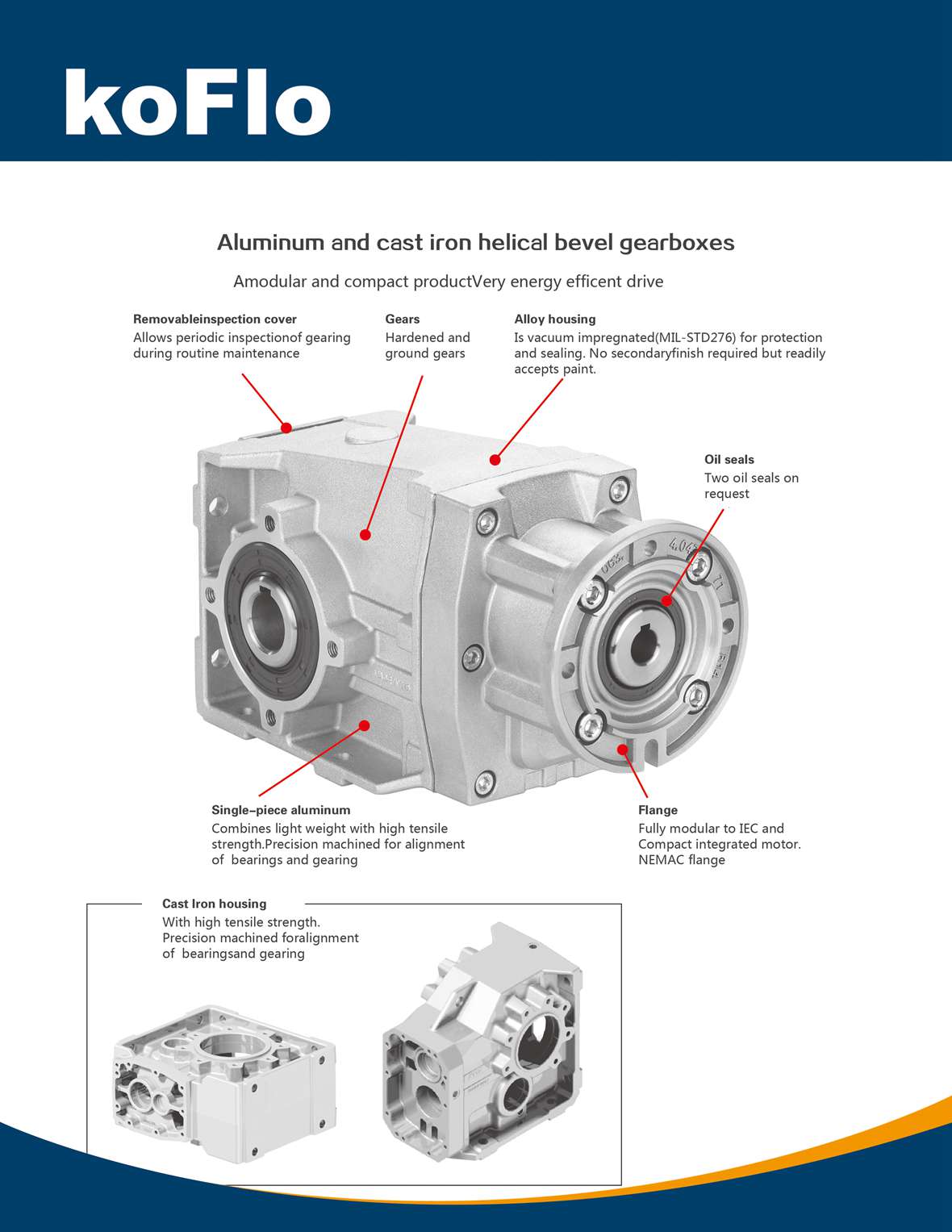 koFlo

Aluminum and cast iron helical bevel gearboxes

Amodular and compact productVery energy efficent drive

Removableinspection cover
Allows periodic inspectionof gearing during routine maintenance

Gears
Hardened and ground gears

Alloy housing
Is vacuum impregnated(MIL-STD276) for protection and sealing. No secondaryfinish required but readily accepts paint.

Oil seals
Two oil seals on request

Single-piece aluminum
Combines light weight with high tensile strength.Precision machined for alignment of bearings and gearing

Flange
Fully modular to IEC and Compact integrated motor. NEMAC flange

Cast Iron housing
With high tensile strength. Precision machined foralignment of bearingsand gearing